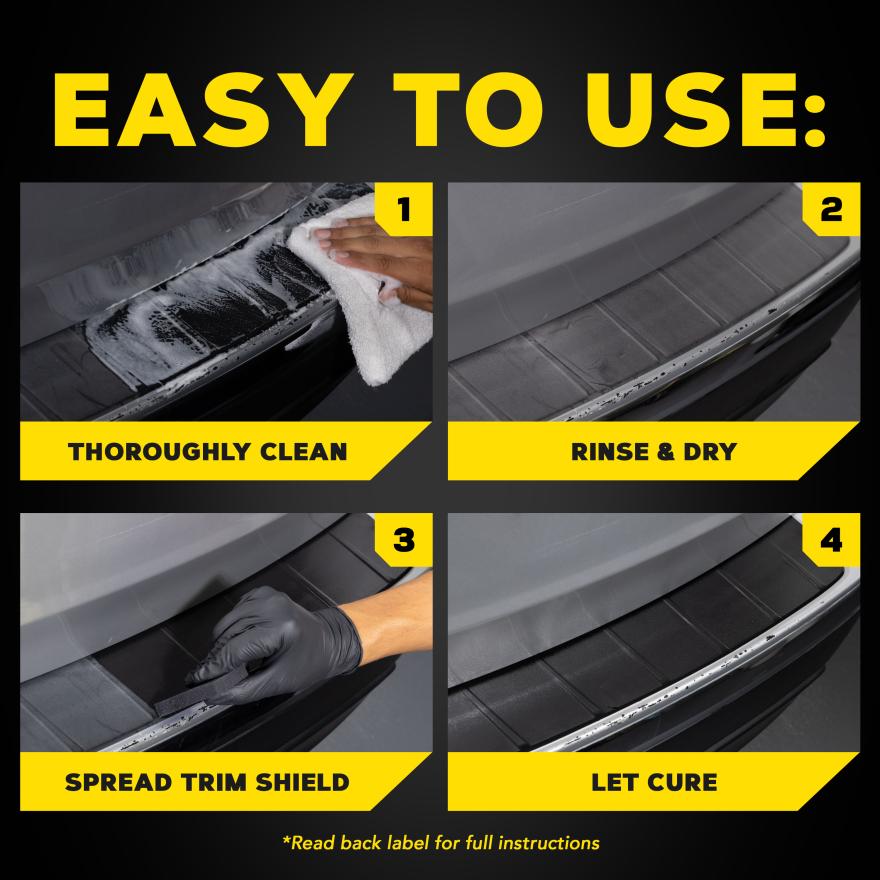 EASY TO USE:

1

THOROUGHLY CLEAN

2

RINSE & DRY

3

SPREAD TRIM SHIELD

4

LET CURE

*Read back label for full instructions